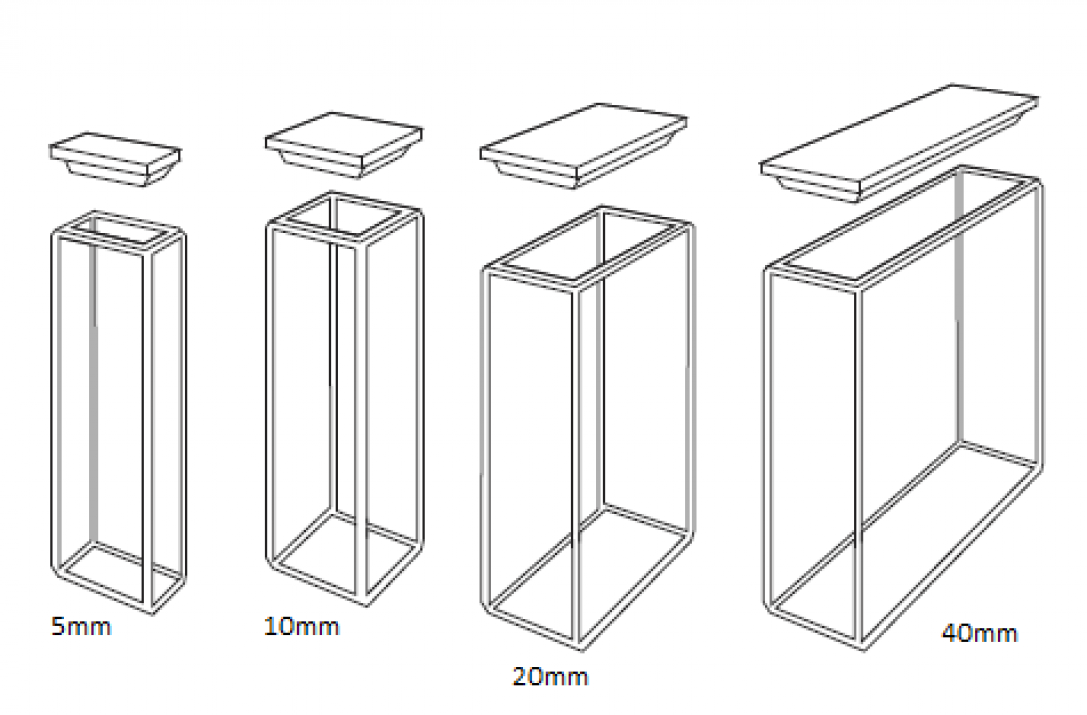 5mm

10mm

20mm

40mm