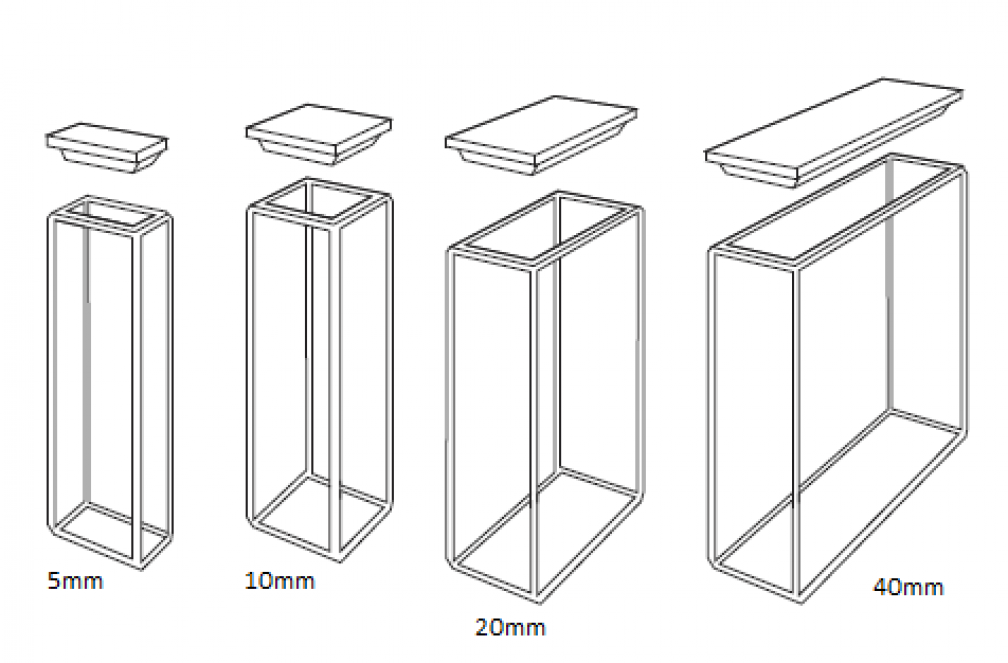 5mm

10mm

20mm

40mm