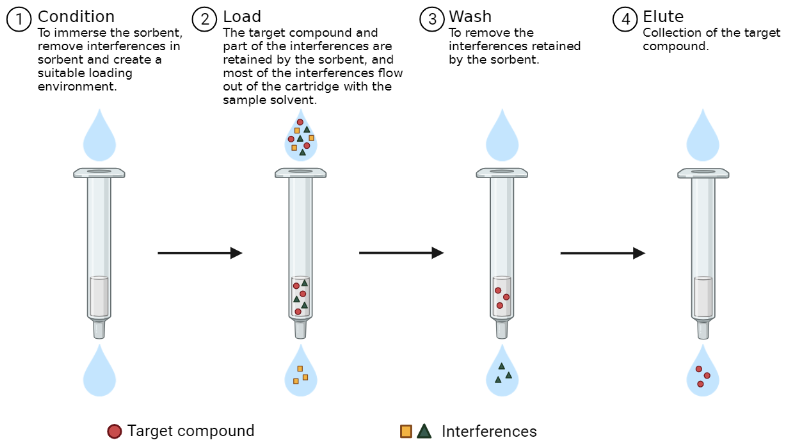 1 Condition
To immerse the sorbent, remove interferences in sorbent and create a suitable loading environment.

2 Load
The target compound and part of the interferences are retained by the sorbent, and most of the interferences flow out of the cartridge with the sample solvent.

3 Wash
To remove the interferences retained by the sorbent.

4 Elute
Collection of the target compound.

Target compound

Interferences